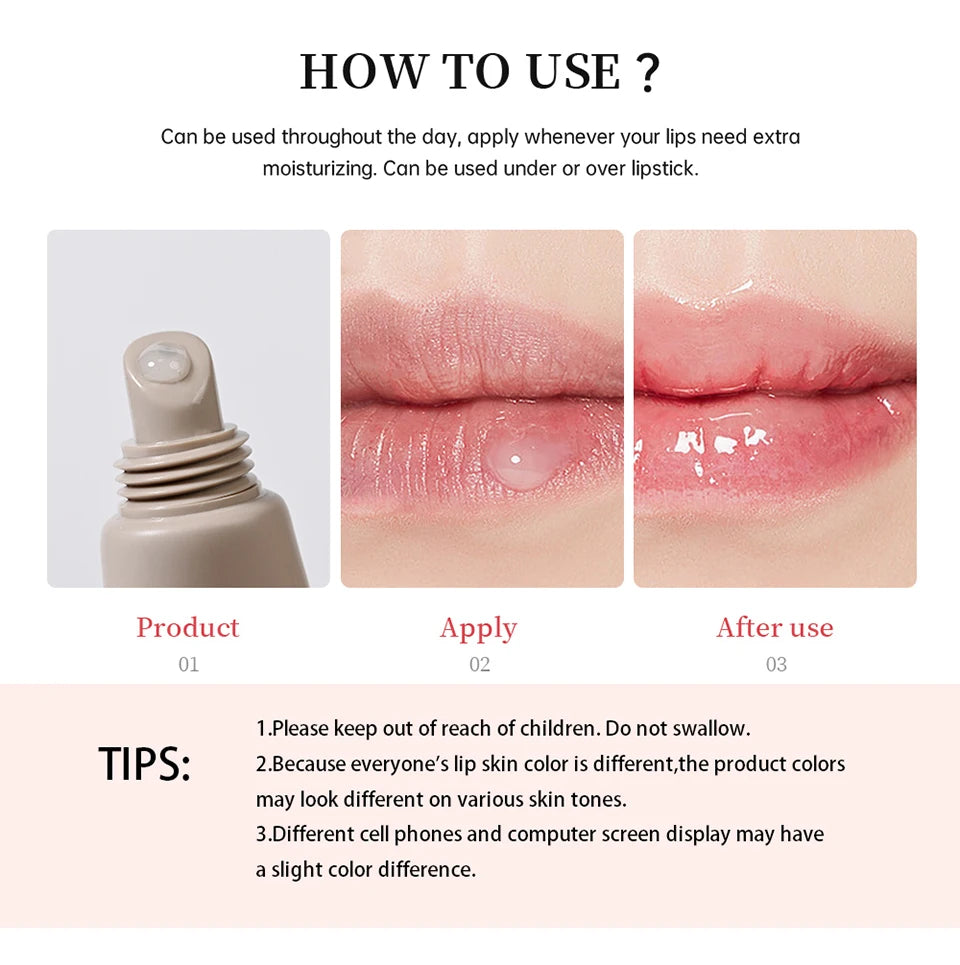 HOW TO USE ?

Can be used throughout the day, apply whenever your lips need extra moisturizing. Can be used under or over lipstick.

Product
01

Apply
02

After use
03

TIPS:

1.Please keep out of reach of children. Do not swallow.
2.Because everyone's lip skin color is different,the product colors may look different on various skin tones.
3.Different cell phones and computer screen display may have a slight color difference.